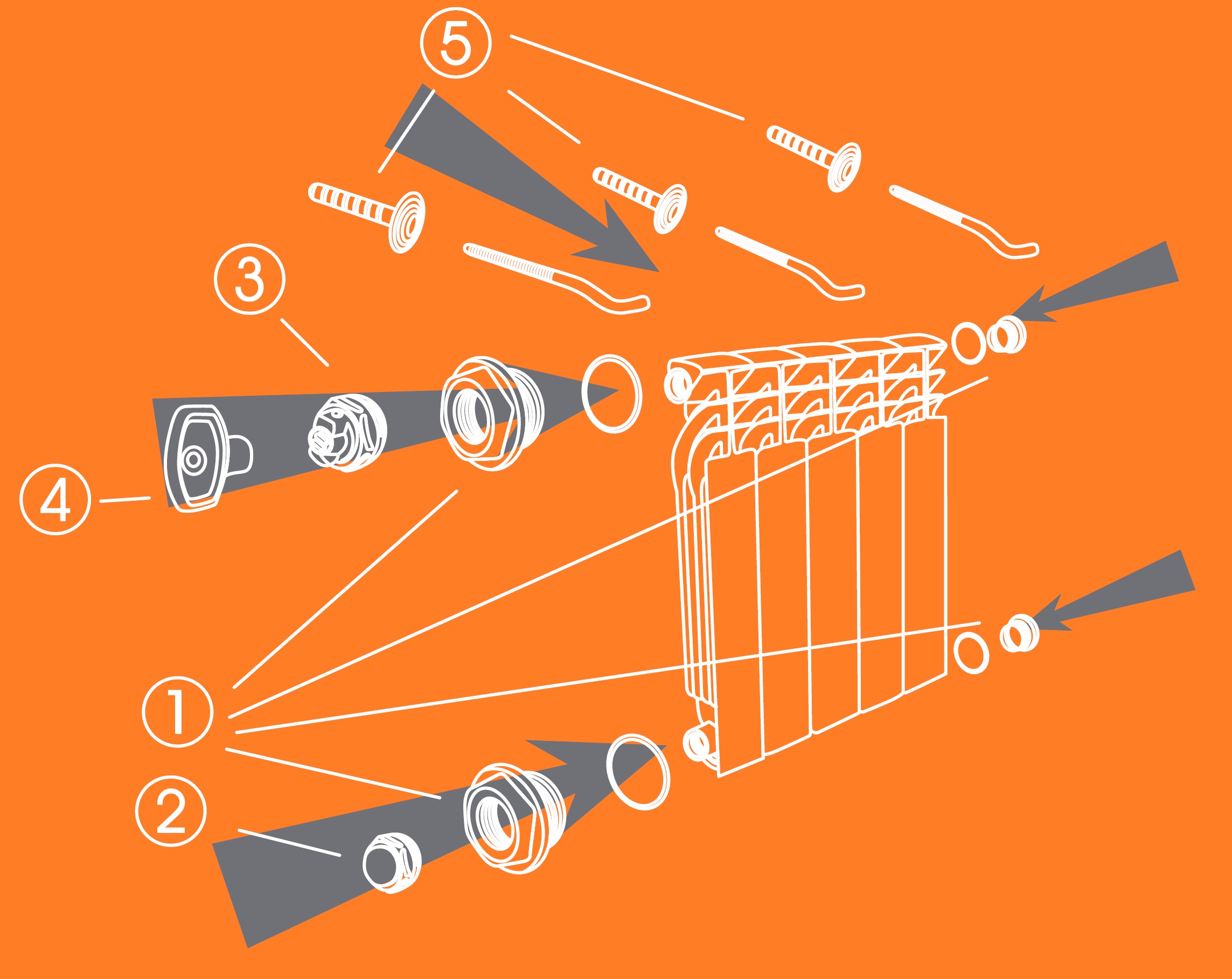 5
3
4
1
2