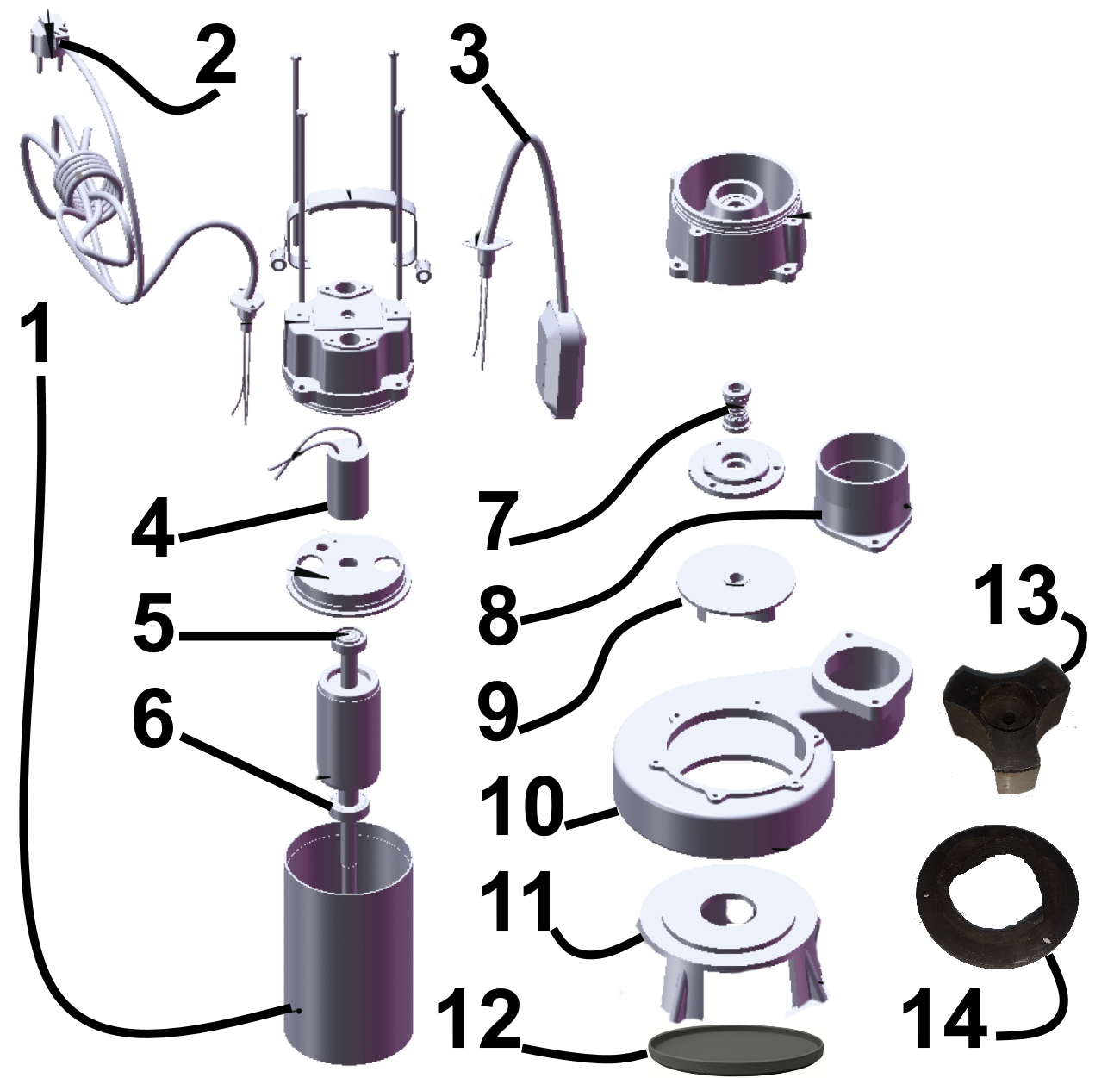 2
3
1
4
5
6
7
8
9
10
11
12
13
14