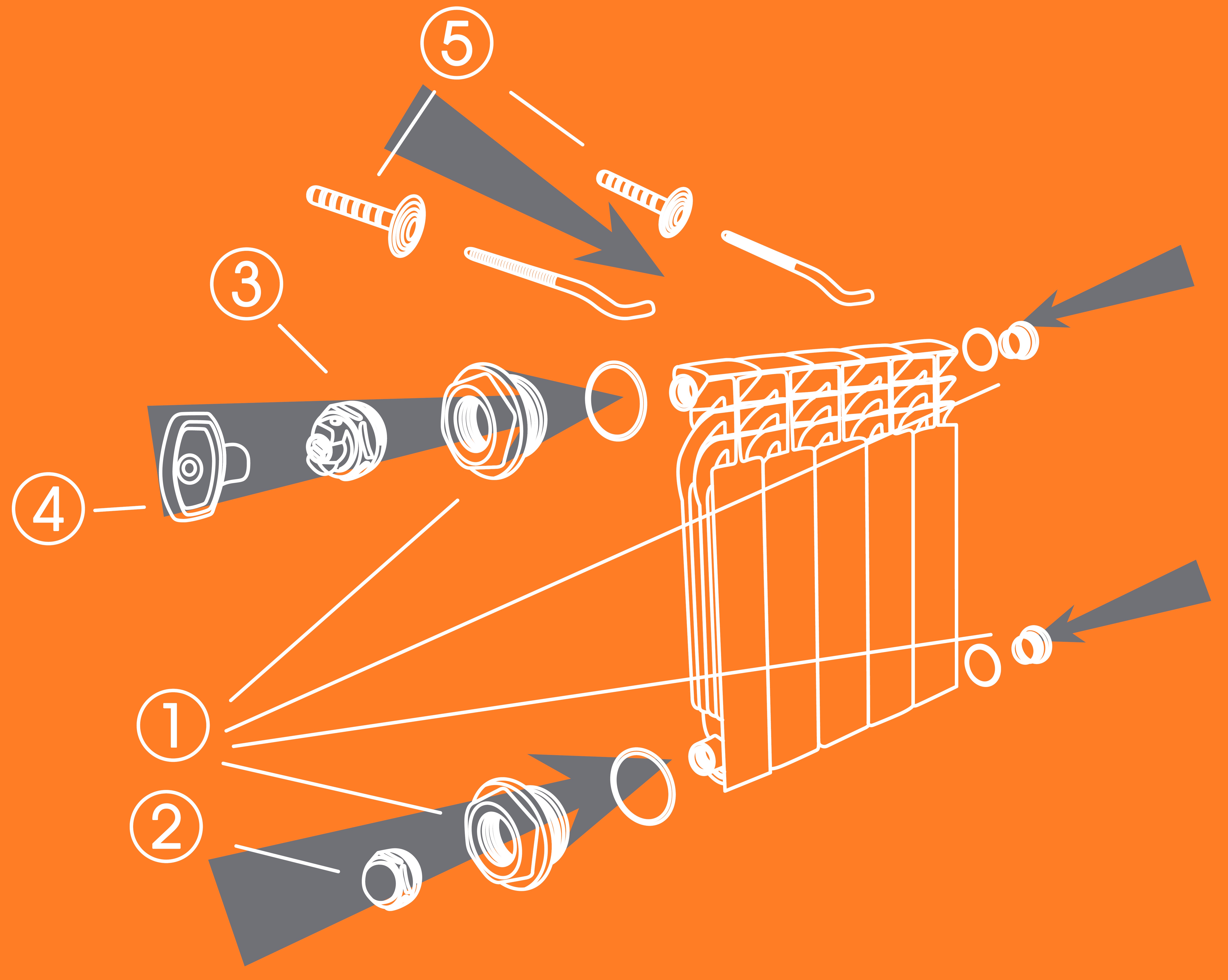 5
3
4
1
2